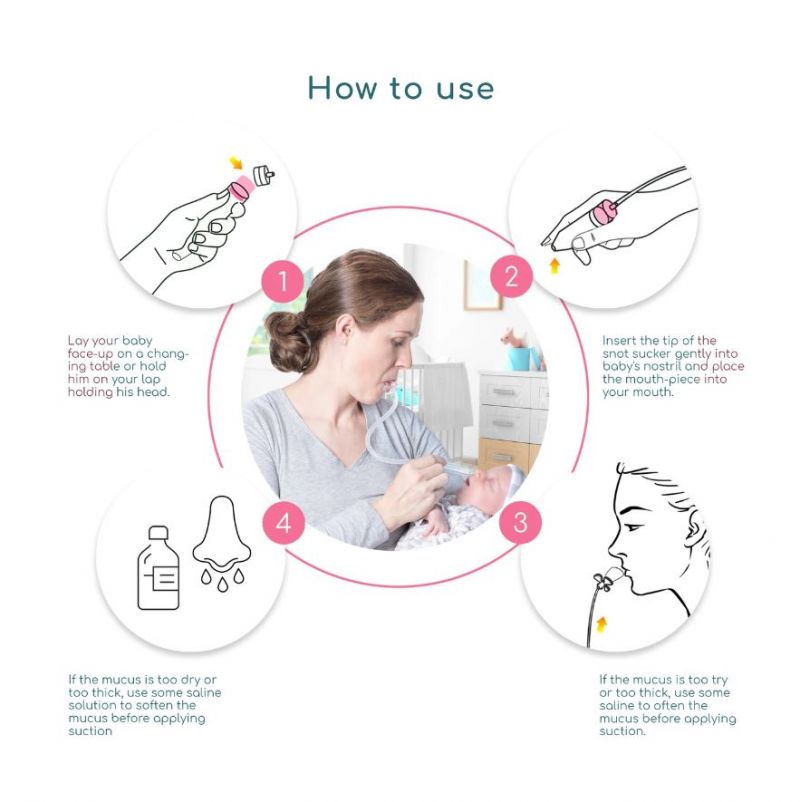 How to use

1

Lay your baby face-up on a changing table or hold him on your lap holding his head.

2

Insert the tip of the snot sucker gently into baby's nostril and place the mouth-piece into your mouth.

4

If the mucus is too dry or too thick, use some saline solution to soften the mucus before applying suction

3

If the mucus is too try or too thick, use some saline to often the mucus before applying suction.