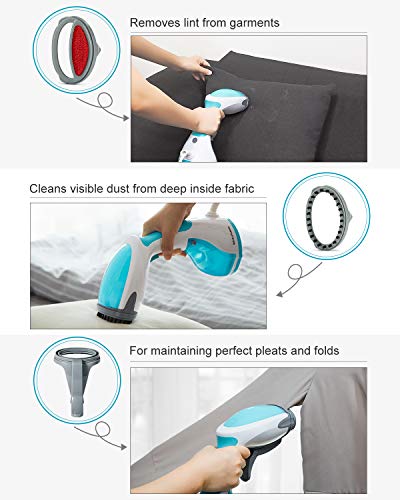 Removes lint from garments

Cleans visible dust from deep inside fabric

For maintaining perfect pleats and folds