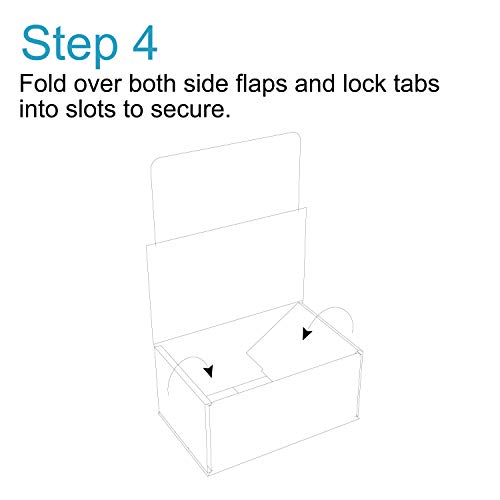 Step 4
Fold over both side flaps and lock tabs into slots to secure.