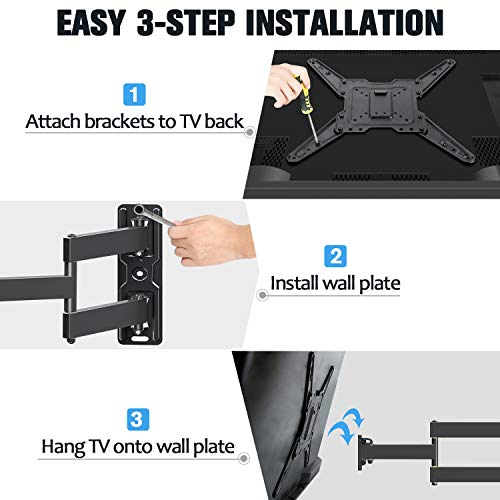 EASY 3-STEP INSTALLATION

1
Attach brackets to TV back

2
Install wall plate

3
Hang TV onto wall plate