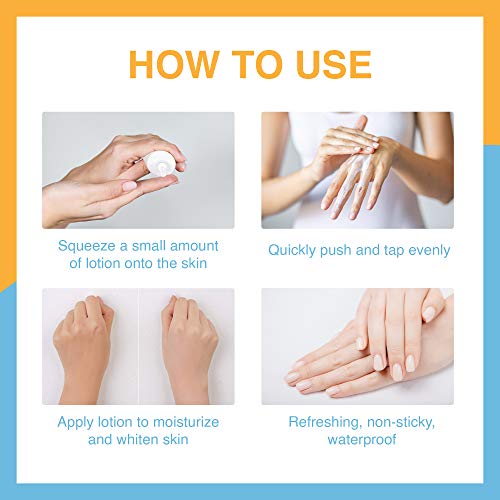 HOW TO USE

Squeeze a small amount of lotion onto the skin

Quickly push and tap evenly

Apply lotion to moisturize and whiten skin

Refreshing, non-sticky, waterproof