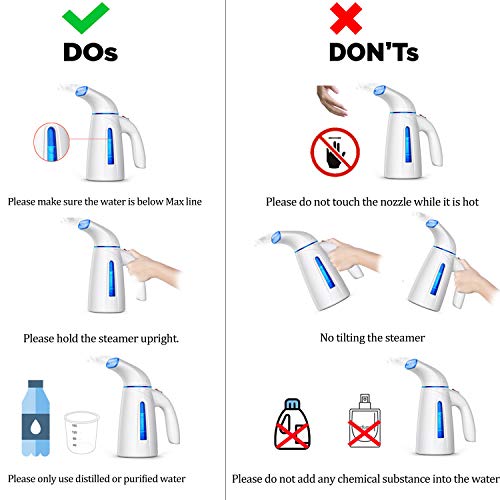 DOs

Please make sure the water is below Max line

Please hold the steamer upright.

Please only use distilled or purified water

DON'Ts

Please do not touch the nozzle while it is hot

No tilting the steamer

Please do not add any chemical substance into the water