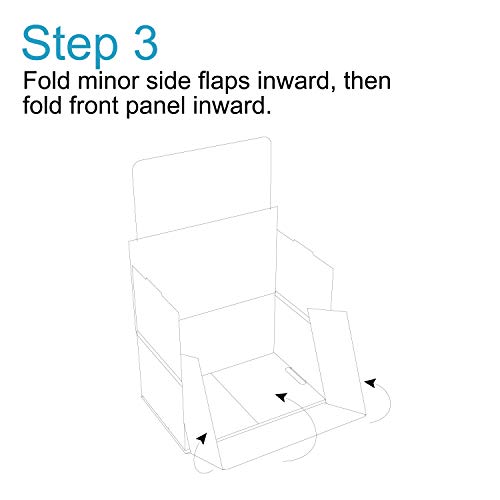 Step 3
Fold minor side flaps inward, then fold front panel inward.