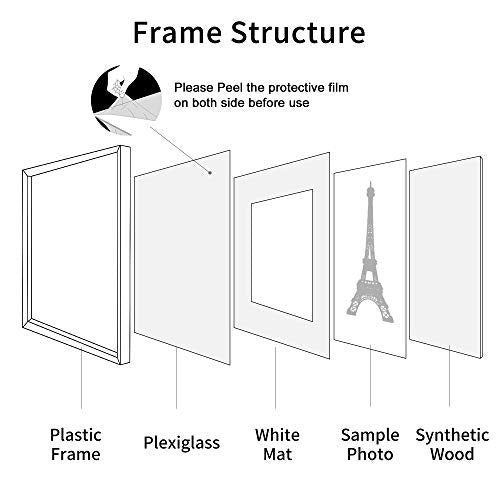 Frame Structure

Please Peel the protective film on both side before use

Plastic Frame

Plexiglass

White Mat

Sample Photo

Synthetic Wood