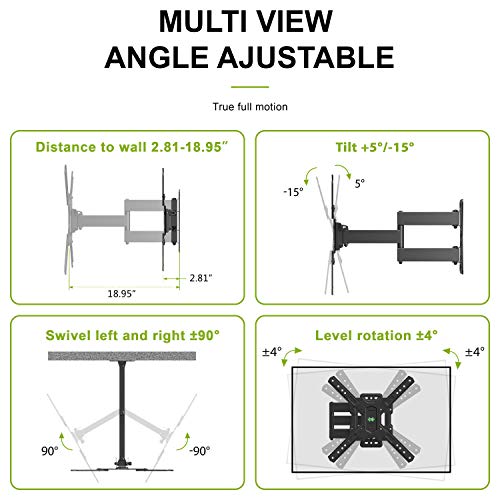 MULTI VIEW
ANGLE AJUSTABLE

True full motion

Distance to wall 2.81-18.95"

2.81"

18.95"

Tilt +5°/-15°

-15°

5°

Swivel left and right ±90°

90°

-90°

Level rotation ±4°

±4°

±4°