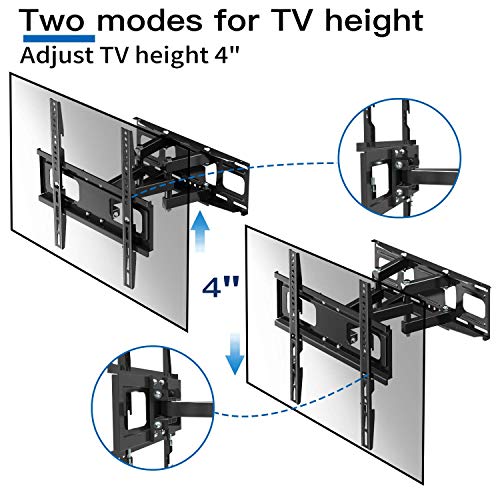 Two modes for TV height

Adjust TV height 4"

4"