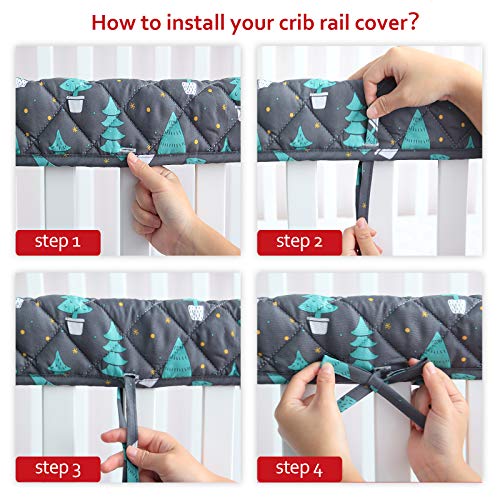 How to install your crib rail cover?

step 1

step 2

step 3

step 4