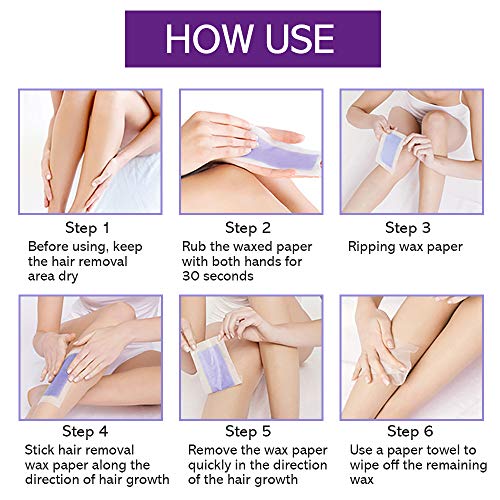 HOW USE

Step 1
Before using, keep the hair removal area dry

Step 2
Rub the waxed paper with both hands for 30 seconds

Step 3
Ripping wax paper

Step 4
Stick hair removal wax paper along the direction of hair growth

Step 5
Remove the wax paper quickly in the direction of the hair growth

Step 6
Use a paper towel to wipe off the remaining wax