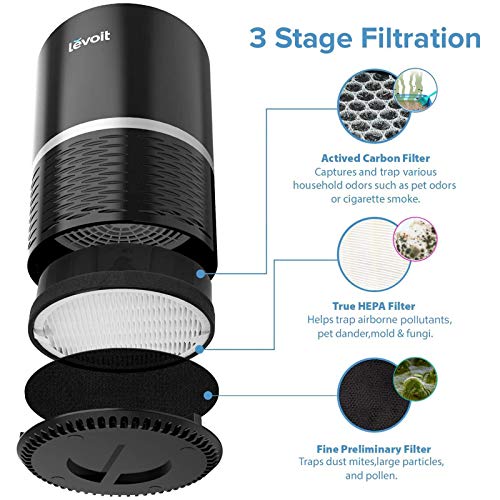 levoit

3 Stage Filtration

Actived Carbon Filter
Captures and trap various household odors such as pet odors or cigarette smoke.

True HEPA Filter
Helps trap airborne pollutants, pet dander,mold & fungi.

Fine Preliminary Filter
Traps dust mites,large particles, and pollen.