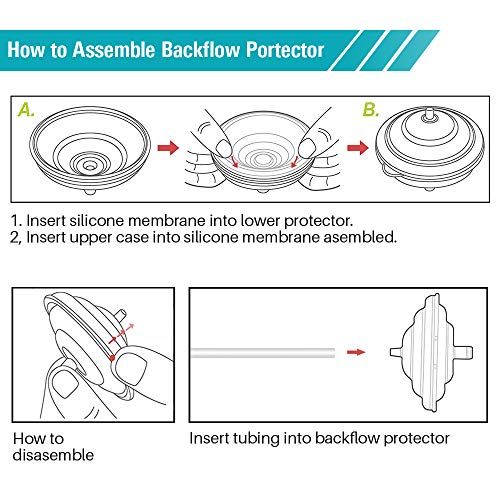 How to Assemble Backflow Portector

A.

B.

1. Insert silicone membrane into lower protector.
2, Insert upper case into silicone membrane asembled.

How to disasemble

Insert tubing into backflow protector