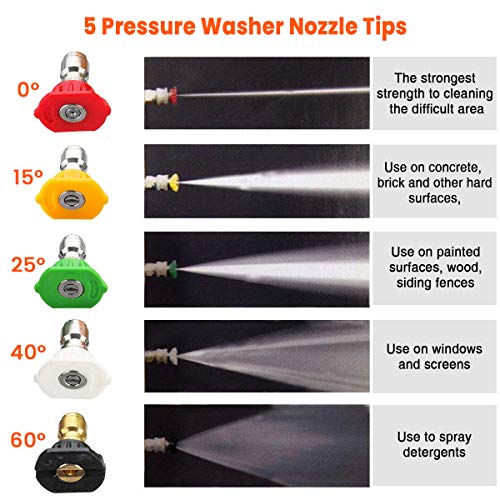 5 Pressure Washer Nozzle Tips

0°

The strongest strength to cleaning the difficult area

15°

Use on concrete, brick and other hard surfaces,

25°

Use on painted surfaces, wood, siding fences

40°

Use on windows and screens

60°

Use to spray detergents