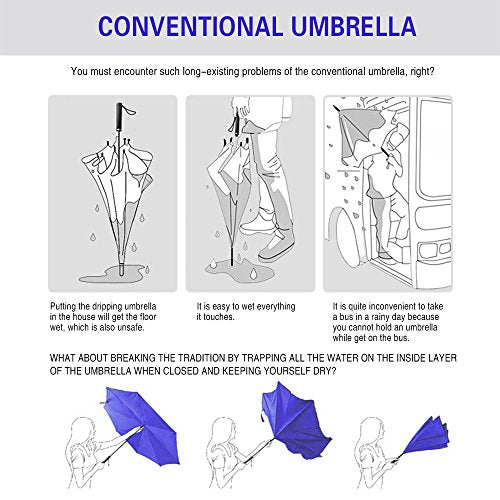 CONVENTIONAL UMBRELLA

You must encounter such long-existing problems of the conventional umbrella, right?

Putting the dripping umbrella in the house will get the floor wet, which is also unsafe.

It is easy to wet everything it touches.

It is quite inconvenient to take a bus in a rainy day because you cannot hold an umbrella while get on the bus.

WHAT ABOUT BREAKING THE TRADITION BY TRAPPING ALL THE WATER ON THE INSIDE LAYER OF THE UMBRELLA WHEN CLOSED AND KEEPING YOURSELF DRY?