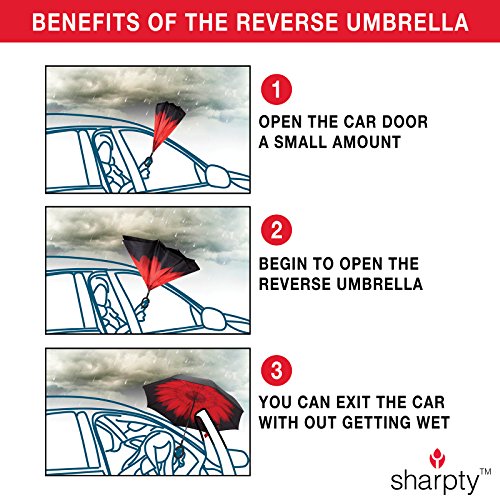 BENEFITS OF THE REVERSE UMBRELLA

1

OPEN THE CAR DOOR A SMALL AMOUNT

2

BEGIN TO OPEN THE REVERSE UMBRELLA

3

YOU CAN EXIT THE CAR WITH OUT GETTING WET

sharpty™