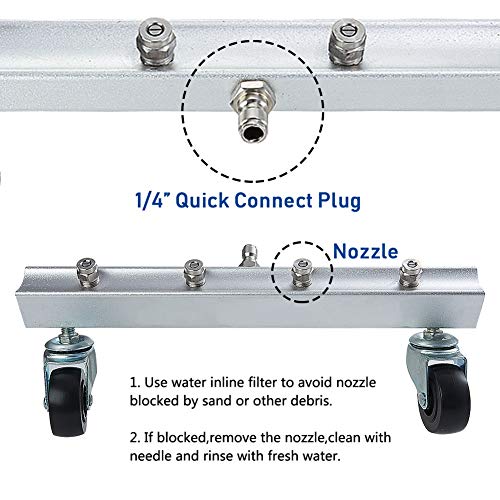 1/4" Quick Connect Plug

Nozzle

1. Use water inline filter to avoid nozzle blocked by sand or other debris.

2. If blocked,remove the nozzle,clean with needle and rinse with fresh water.