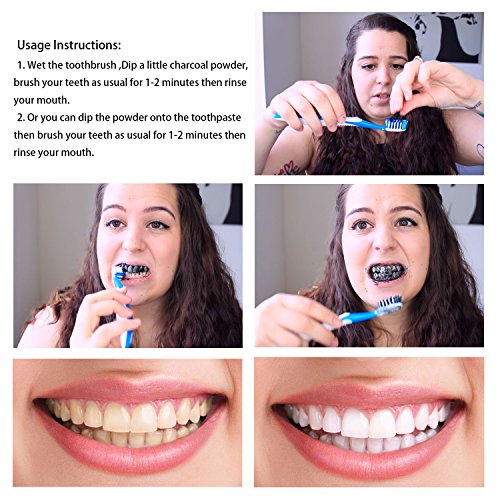 Usage Instructions:

1. Wet the toothbrush ,Dip a little charcoal powder, brush your teeth as usual for 1-2 minutes then rinse your mouth.

2. Or you can dip the powder onto the toothpaste then brush your teeth as usual for 1-2 minutes then rinse your mouth.