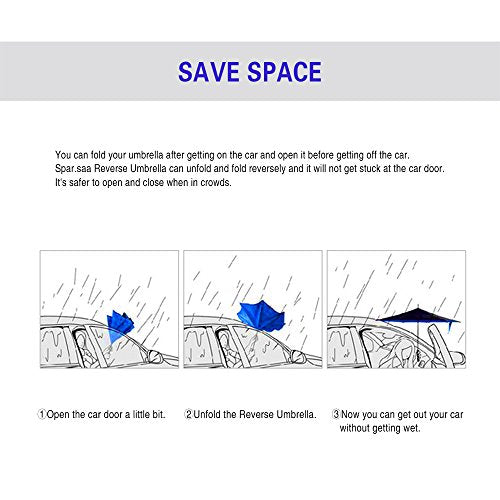 SAVE SPACE

You can fold your umbrella after getting on the car and open it before getting off the car. Spar.saa Reverse Umbrella can unfold and fold reversely and it will not get stuck at the car door. It's safer to open and close when in crowds.

①Open the car door a little bit.

②Unfold the Reverse Umbrella.

③Now you can get out your car without getting wet.