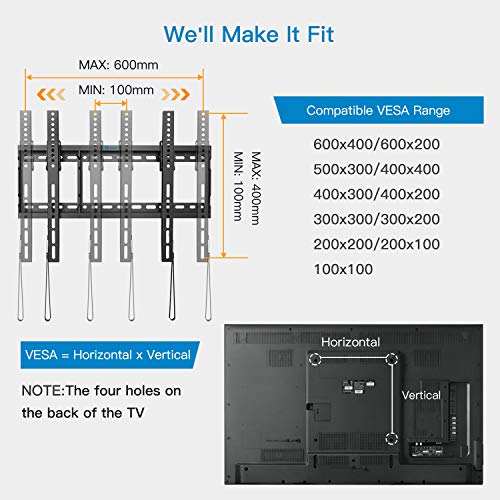 We'll Make It Fit

MAX: 600mm

MIN: 100mm

MAX: 400mm

MIN: 100mm

Compatible VESA Range

600x400/600x200
500x300/400x400
400x300/400x200
300x300/300x200
200x200/200x100
100x100

VESA = Horizontal x Vertical

NOTE:The four holes on the back of the TV

Horizontal

Vertical