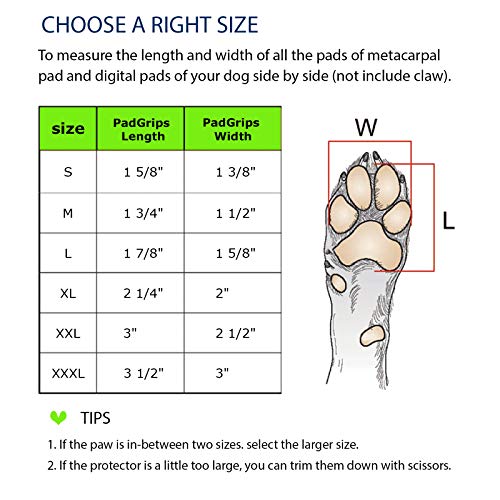 CHOOSE A RIGHT SIZE

To measure the length and width of all the pads of metacarpal pad and digital pads of your dog side by side (not include claw).

| size | PadGrips Length | PadGrips Width |
|---|---|---|
| S | 1 5/8" | 1 3/8" |
| M | 1 3/4" | 1 1/2" |
| L | 1 7/8" | 1 5/8" |
| XL | 2 1/4" | 2" |
| XXL | 3" | 2 1/2" |
| XXXL | 3 1/2" | 3" |

W

L

TIPS

1. If the paw is in-between two sizes. select the larger size.
2. If the protector is a little too large, you can trim them down with scissors.