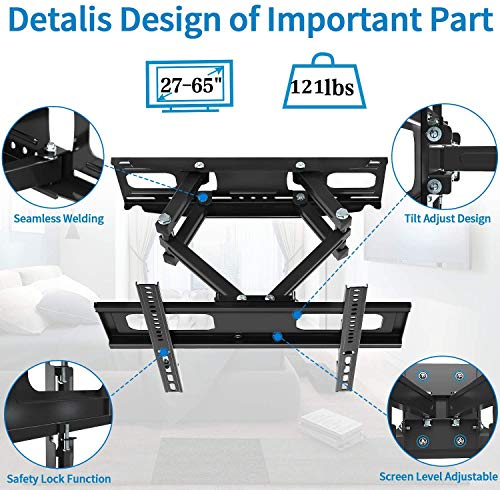 Detalis Design of Important Part

27-65"

121lbs

Seamless Welding

Tilt Adjust Design

Safety Lock Function

Screen Level Adjustable