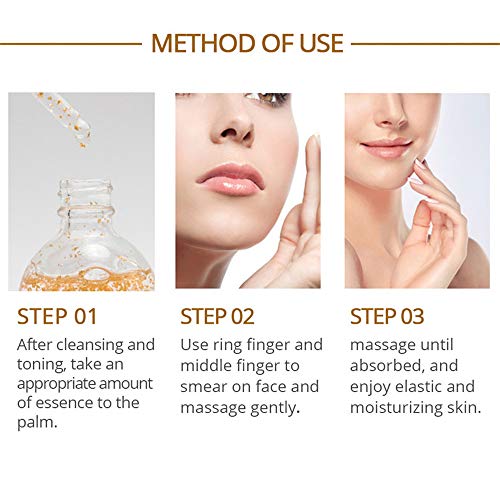 METHOD OF USE

STEP 01
After cleansing and toning, take an appropriate amount of essence to the palm.

STEP 02
Use ring finger and middle finger to smear on face and massage gently.

STEP 03
massage until absorbed, and enjoy elastic and moisturizing skin.