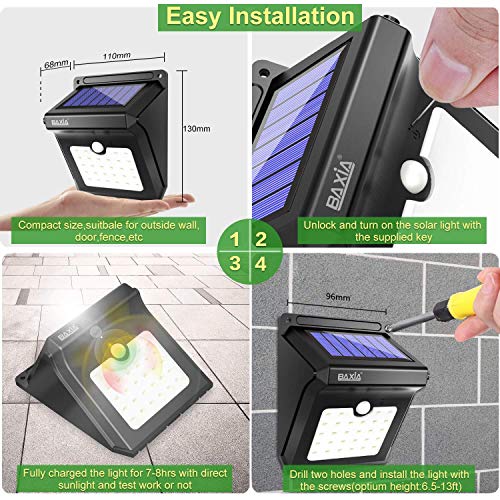 Easy Installation

68mm
110mm
130mm
BAXIA

Compact size,suitbale for outside wall, door,fence,etc

BAXIA

Unlock and turn on the solar light with the supplied key

1 2
3 4

BAXIA

Fully charged the light for 7-8hrs with direct sunlight and test work or not

96mm
BAXIA

Drill two holes and install the light with the screws(optium height:6.5-13ft)