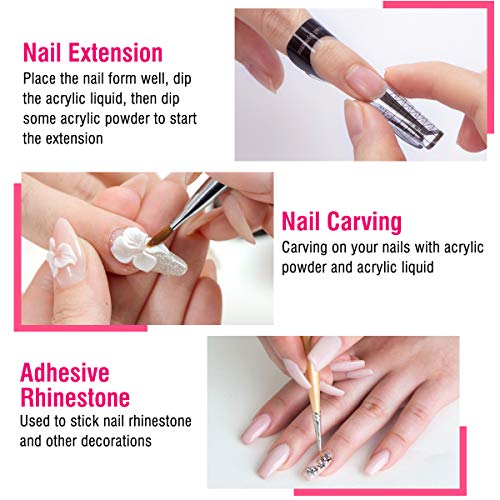 Nail Extension
Place the nail form well, dip the acrylic liquid, then dip some acrylic powder to start the extension

Nail Carving
Carving on your nails with acrylic powder and acrylic liquid

Adhesive Rhinestone
Used to stick nail rhinestone and other decorations