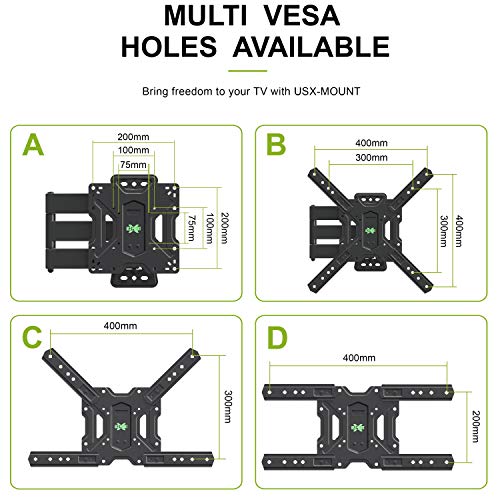 MULTI VESA HOLES AVAILABLE

Bring freedom to your TV with USX-MOUNT

A
200mm
100mm
75mm
75mm
100mm
200mm

B
400mm
300mm
300mm
400mm

C
400mm
300mm

D
400mm
200mm