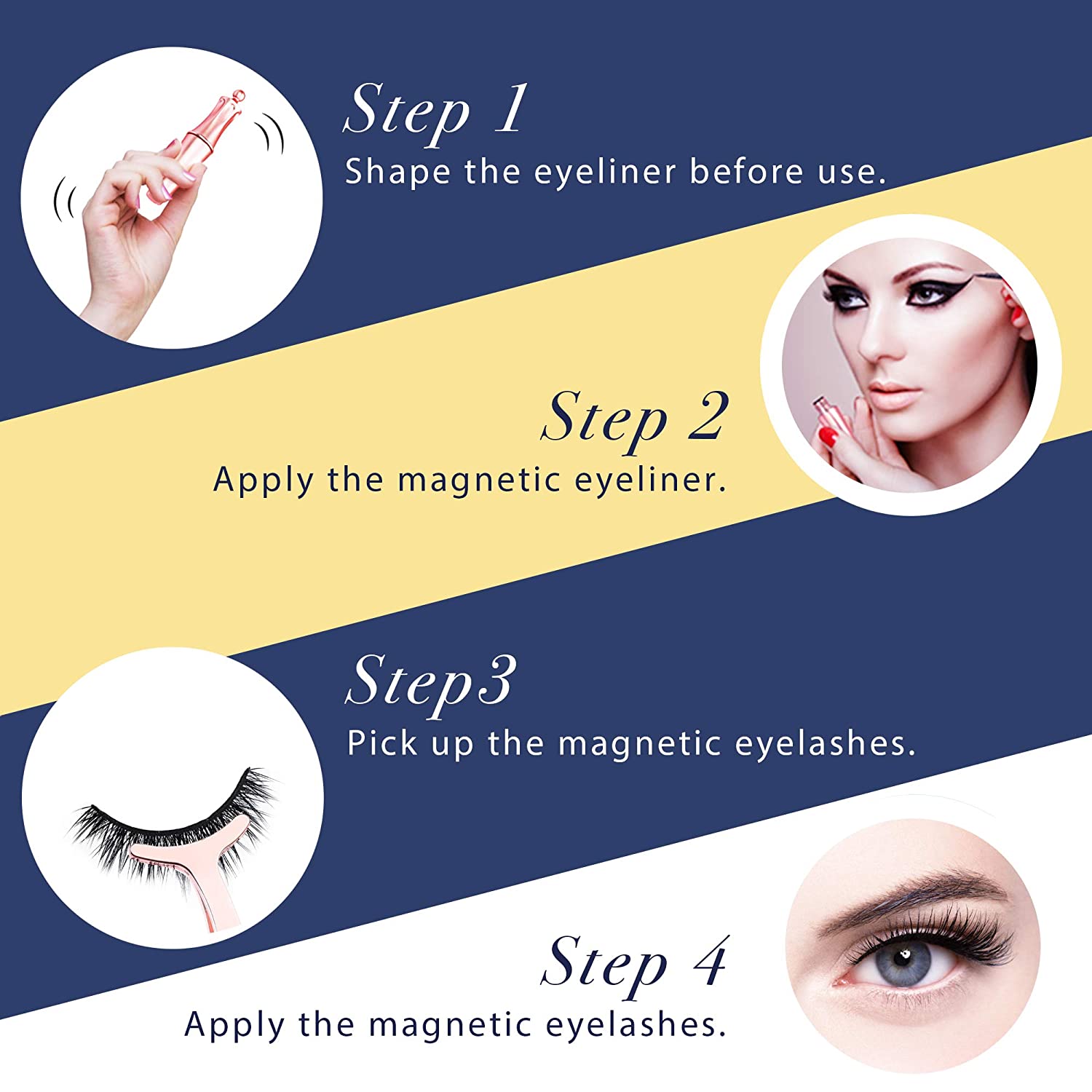 Step 1
Shape the eyeliner before use.

Step 2
Apply the magnetic eyeliner.

Step3
Pick up the magnetic eyelashes.

Step 4
Apply the magnetic eyelashes.