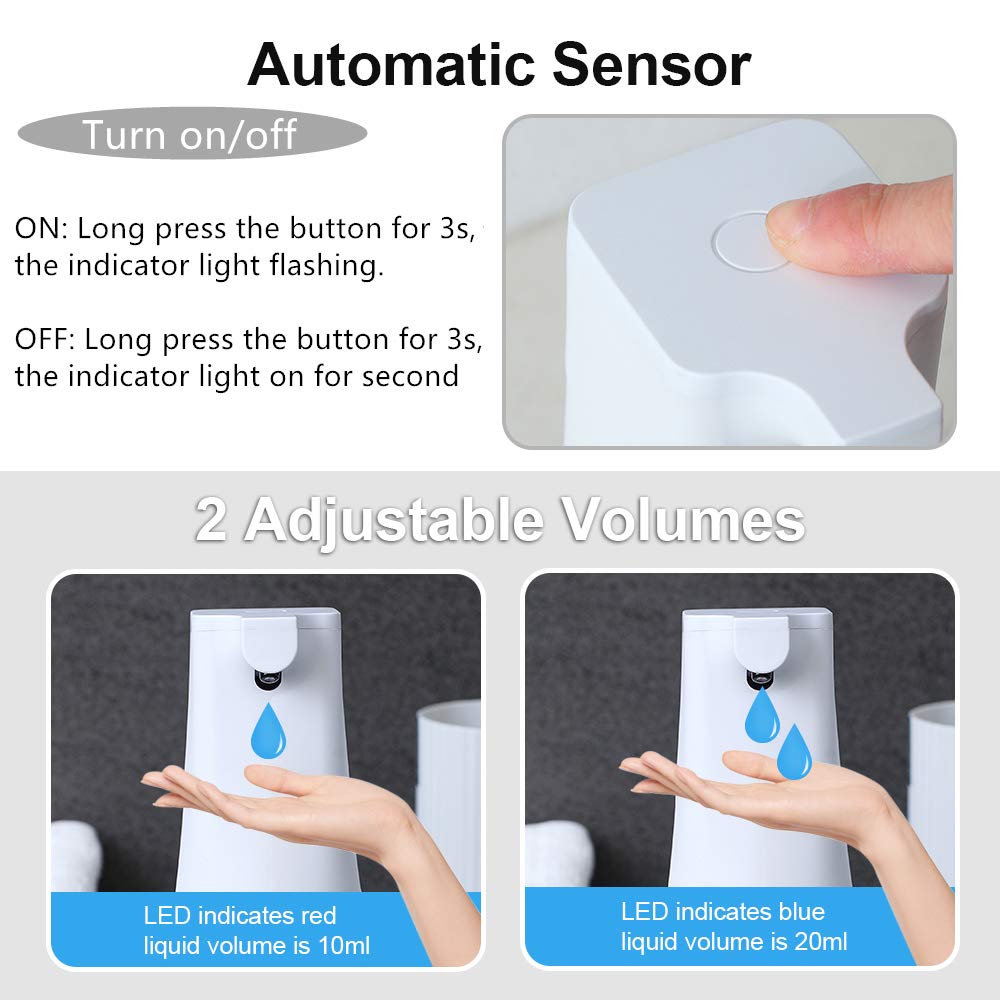 Automatic Sensor

Turn on/off

ON: Long press the button for 3s, the indicator light flashing.

OFF: Long press the button for 3s, the indicator light on for second

2 Adjustable Volumes

LED indicates red liquid volume is 10ml

LED indicates blue liquid volume is 20ml