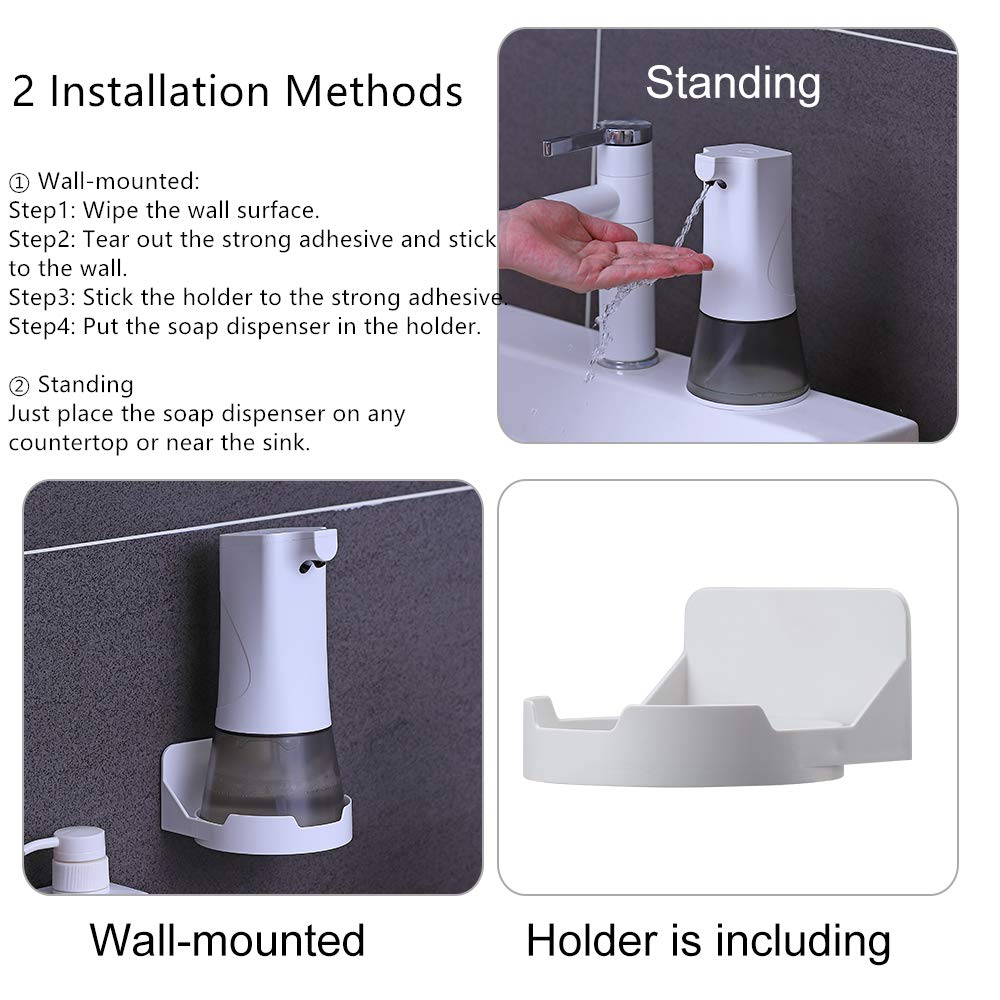 2 Installation Methods

① Wall-mounted:
Step1: Wipe the wall surface.
Step2: Tear out the strong adhesive and stick to the wall.
Step3: Stick the holder to the strong adhesive.
Step4: Put the soap dispenser in the holder.

② Standing
Just place the soap dispenser on any countertop or near the sink.

Standing

Wall-mounted

Holder is including