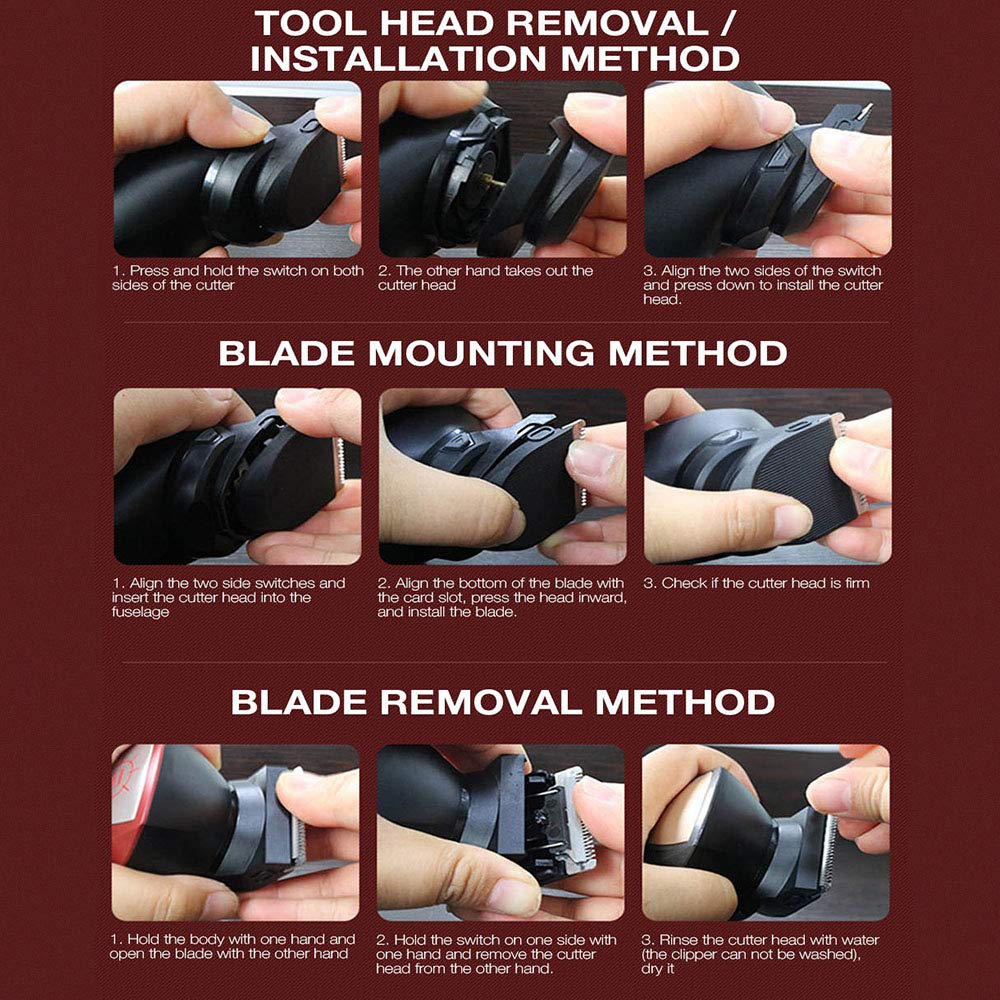 TOOL HEAD REMOVAL / INSTALLATION METHOD

1. Press and hold the switch on both sides of the cutter

2. The other hand takes out the cutter head

3. Align the two sides of the switch and press down to install the cutter head.

BLADE MOUNTING METHOD

1. Align the two side switches and insert the cutter head into the fuselage

2. Align the bottom of the blade with the card slot, press the head inward, and install the blade.

3. Check if the cutter head is firm

BLADE REMOVAL METHOD

1. Hold the body with one hand and open the blade with the other hand

2. Hold the switch on one side with one hand and remove the cutter head from the other hand.

3. Rinse the cutter head with water (the clipper can not be washed), dry it