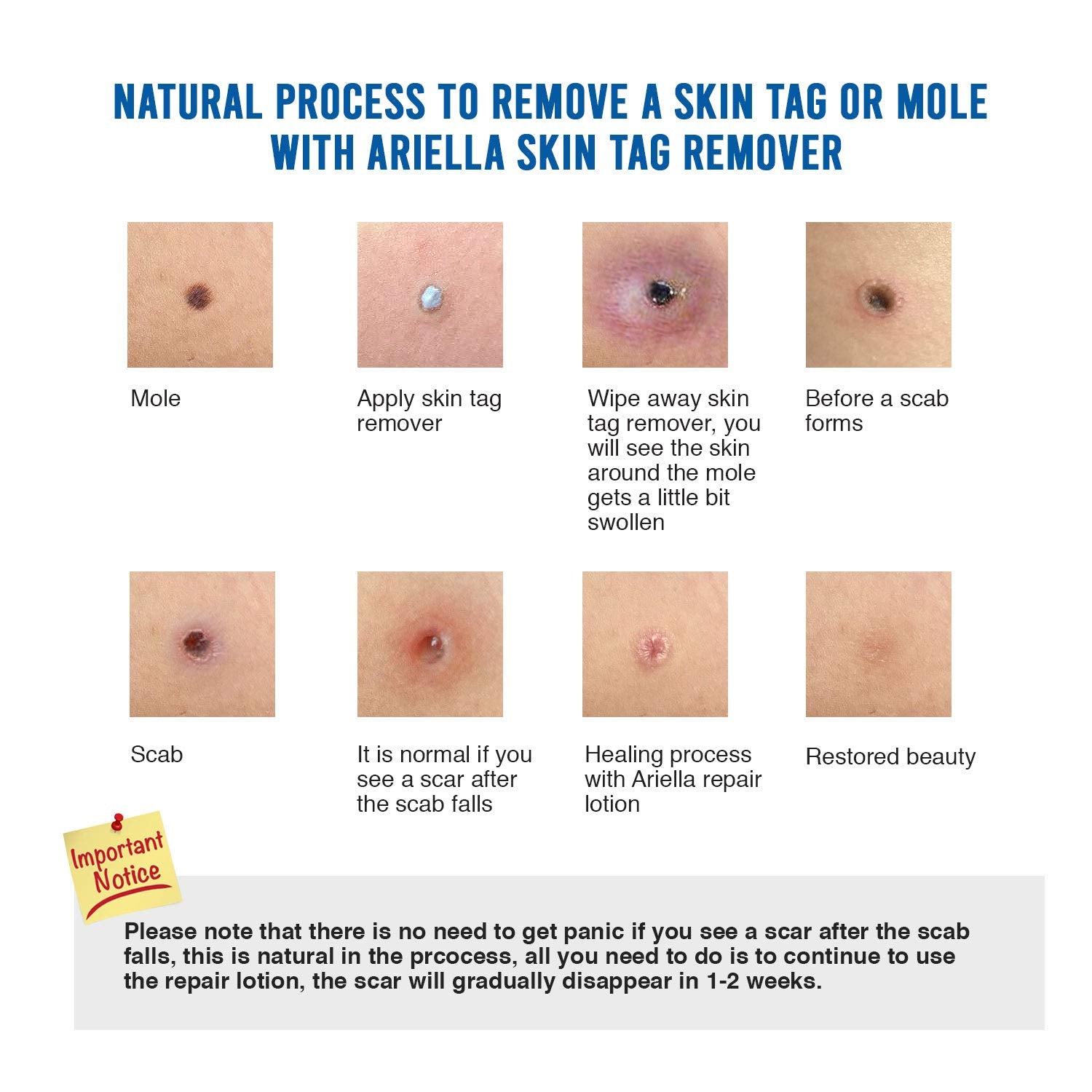 NATURAL PROCESS TO REMOVE A SKIN TAG OR MOLE WITH ARIELLA SKIN TAG REMOVER

Mole

Apply skin tag remover

Wipe away skin tag remover, you will see the skin around the mole gets a little bit swollen

Before a scab forms

Scab

It is normal if you see a scar after the scab falls

Healing process with Ariella repair lotion

Restored beauty

Important Notice

Please note that there is no need to get panic if you see a scar after the scab falls, this is natural in the prcocess, all you need to do is to continue to use the repair lotion, the scar will gradually disappear in 1-2 weeks.