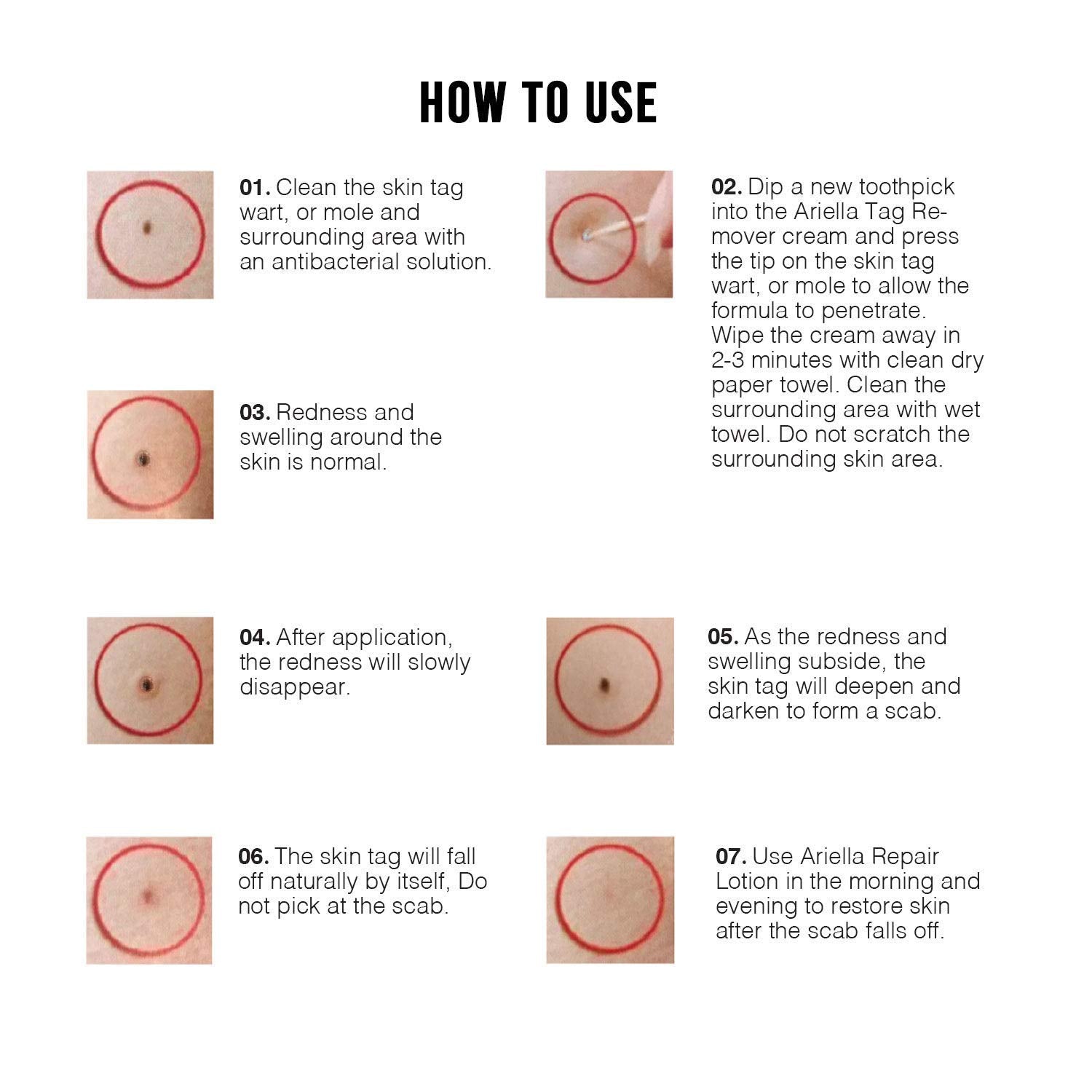 HOW TO USE

01. Clean the skin tag wart, or mole and surrounding area with an antibacterial solution.

02. Dip a new toothpick into the Ariella Tag Remover cream and press the tip on the skin tag wart, or mole to allow the formula to penetrate. Wipe the cream away in 2-3 minutes with clean dry paper towel. Clean the surrounding area with wet towel. Do not scratch the surrounding skin area.

03. Redness and swelling around the skin is normal.

04. After application, the redness will slowly disappear.

05. As the redness and swelling subside, the skin tag will deepen and darken to form a scab.

06. The skin tag will fall off naturally by itself, Do not pick at the scab.

07. Use Ariella Repair Lotion in the morning and evening to restore skin after the scab falls off.