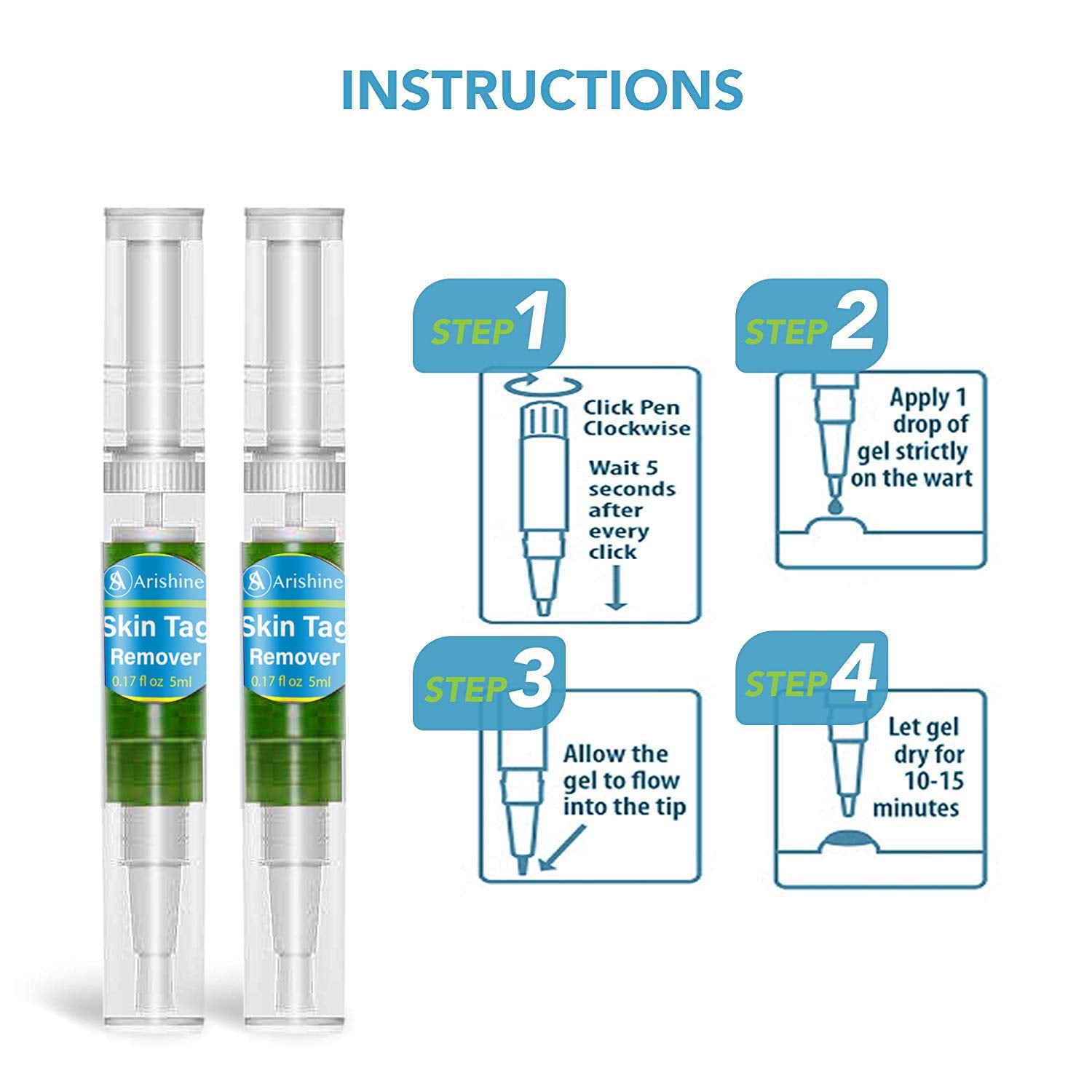 INSTRUCTIONS

Arishine
Skin Tag
Remover
0.17 fl oz 5ml

Arishine
Skin Tag
Remover
0.17 fl oz 5ml

STEP 1

Click Pen Clockwise

Wait 5 seconds after every click

STEP 2

Apply 1 drop of gel strictly on the wart

STEP 3

Allow the gel to flow into the tip

STEP 4

Let gel dry for 10-15 minutes