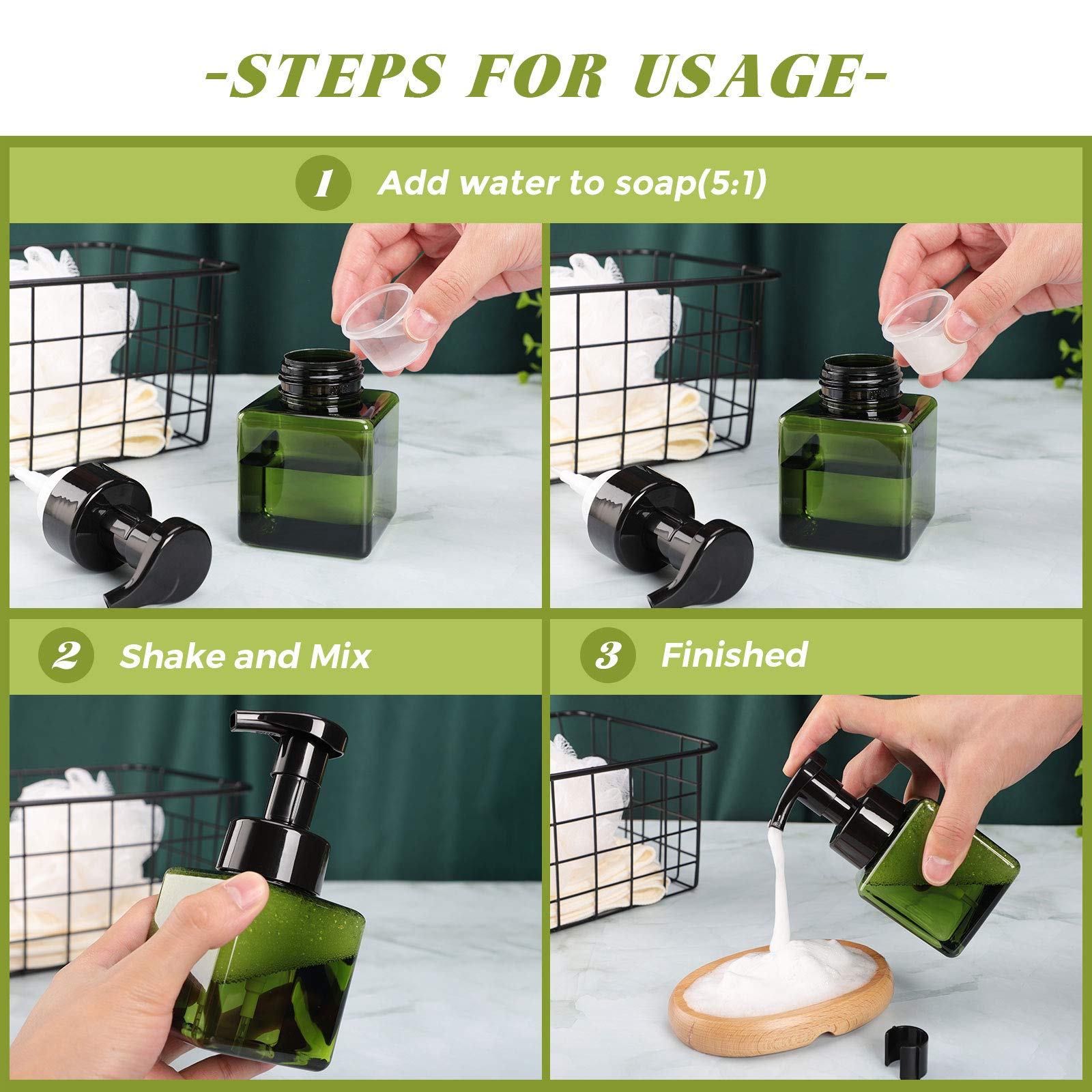 -STEPS FOR USAGE-

1 Add water to soap(5:1)

2 Shake and Mix

3 Finished