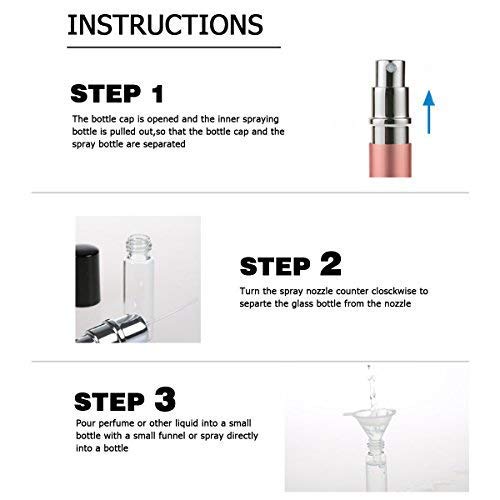 INSTRUCTIONS

STEP 1

The bottle cap is opened and the inner spraying bottle is pulled out,so that the bottle cap and the spray bottle are separated

STEP 2

Turn the spray nozzle counter closckwise to separte the glass bottle from the nozzle

STEP 3

Pour perfume or other liquid into a small bottle with a small funnel or spray directly into a bottle