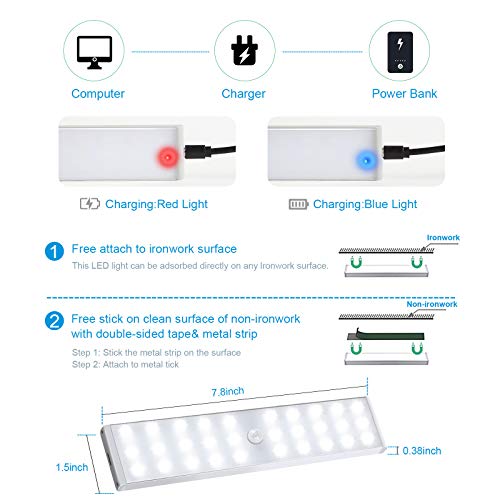 Computer

Charger

Power Bank

Charging:Red Light

Charging:Blue Light

1 Free attach to ironwork surface

This LED light can be adsorbed directly on any Ironwork surface.

Ironwork

2 Free stick on clean surface of non-ironwork with double-sided tape& metal strip

Step 1: Stick the metal strip on the surface
Step 2: Attach to metal tick

Non-ironwork

7.8inch

1.5inch

0.38inch