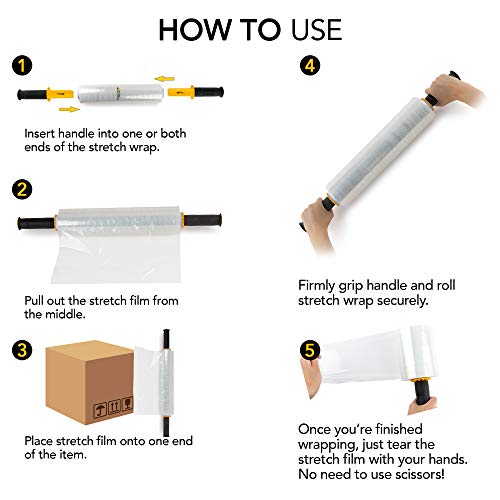 HOW TO USE

1

Insert handle into one or both ends of the stretch wrap.

2

Pull out the stretch film from the middle.

3

Place stretch film onto one end of the item.

4

Firmly grip handle and roll stretch wrap securely.

5

Once you're finished wrapping, just tear the stretch film with your hands. No need to use scissors!