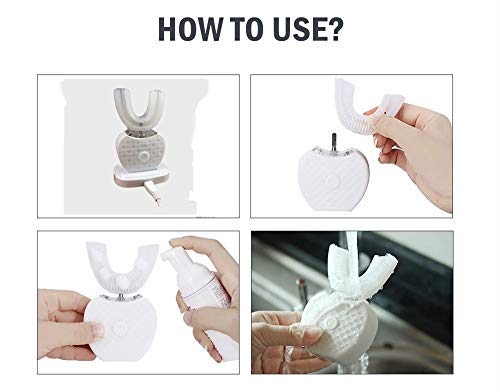 HOW TO USE?