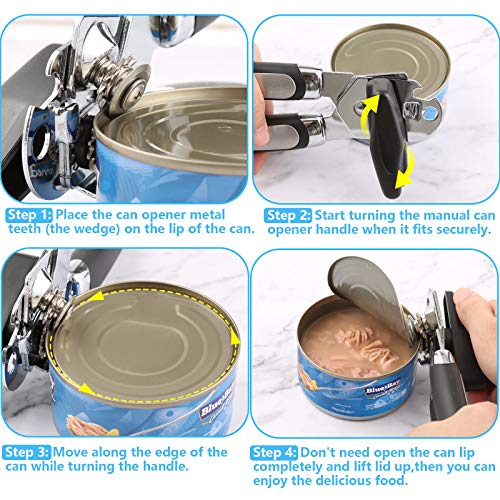 Step 1: Place the can opener metal teeth (the wedge) on the lip of the can.

Step 2: Start turning the manual can opener handle when it fits securely.

BlueBay

Step 3: Move along the edge of the can while turning the handle.

BlueBay

Step 4: Don't need open the can lip completely and lift lid up,then you can enjoy the delicious food.