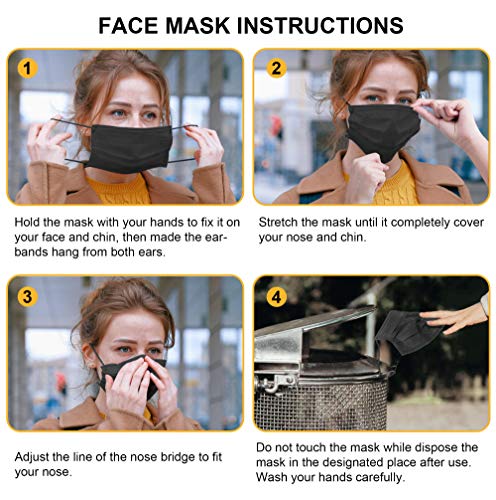 FACE MASK INSTRUCTIONS

1

Hold the mask with your hands to fix it on your face and chin, then made the earbands hang from both ears.

2

Stretch the mask until it completely cover your nose and chin.

3

Adjust the line of the nose bridge to fit your nose.

4

Do not touch the mask while dispose the mask in the designated place after use. Wash your hands carefully.