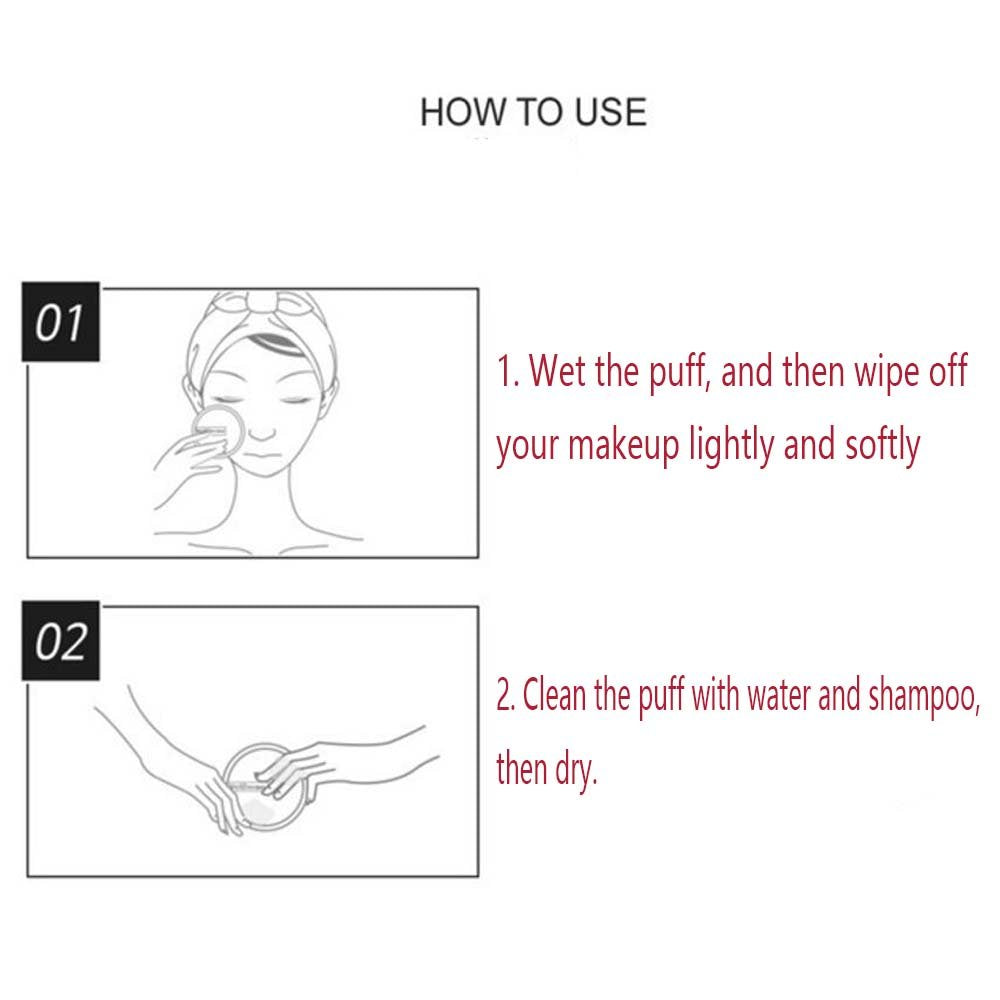 HOW TO USE

01

1. Wet the puff, and then wipe off your makeup lightly and softly

02

2. Clean the puff with water and shampoo, then dry.