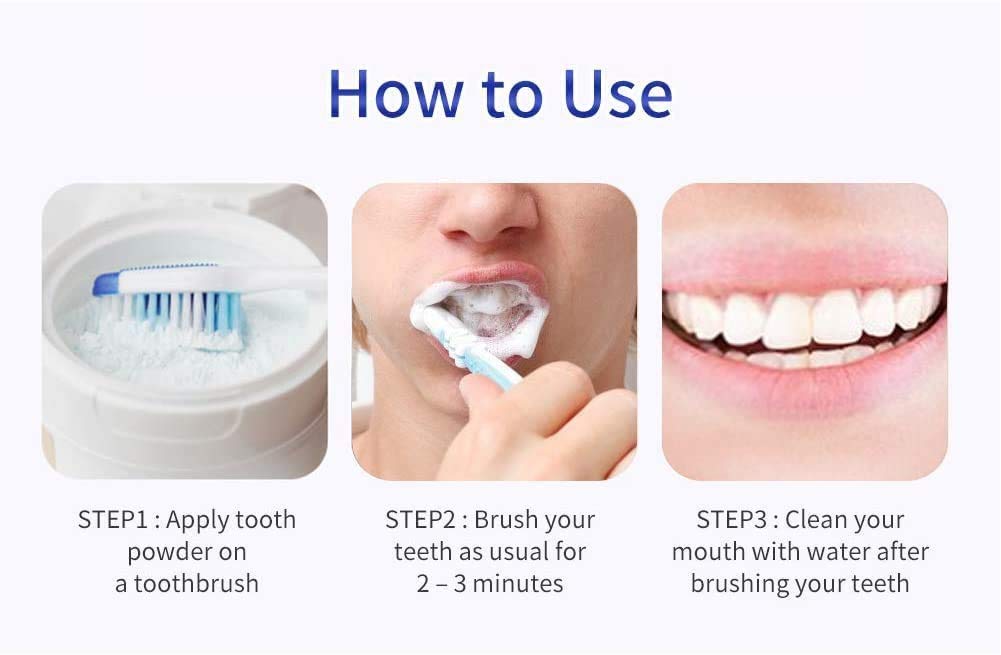 How to Use

STEP1 : Apply tooth powder on a toothbrush

STEP2 : Brush your teeth as usual for 2 – 3 minutes

STEP3 : Clean your mouth with water after brushing your teeth