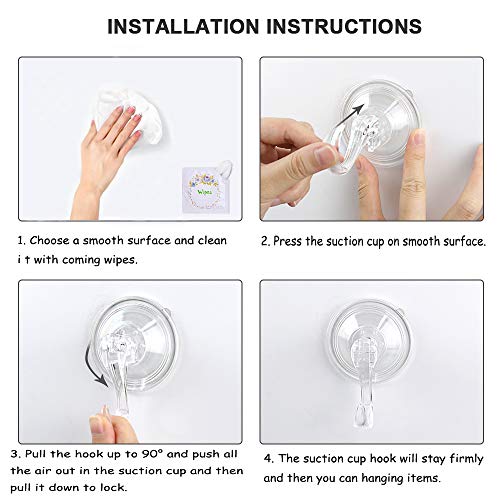 INSTALLATION INSTRUCTIONS

Wipes

1. Choose a smooth surface and clean i t with coming wipes.

2. Press the suction cup on smooth surface.

3. Pull the hook up to 90° and push all the air out in the suction cup and then pull it down to lock.

4. The suction cup hook will stay firmly and then you can hanging items.