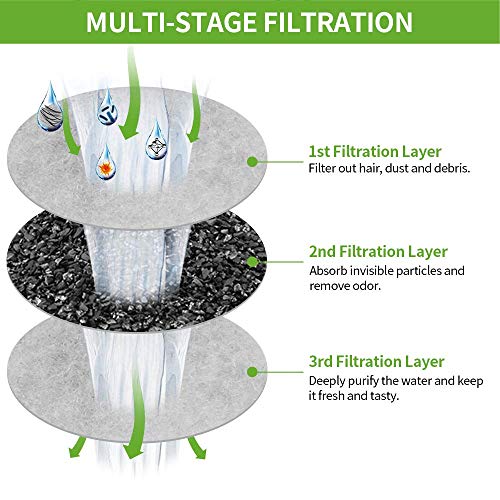 MULTI-STAGE FILTRATION

1st Filtration Layer
Filter out hair, dust and debris.

2nd Filtration Layer
Absorb invisible particles and remove odor.

3rd Filtration Layer
Deeply purify the water and keep it fresh and tasty.