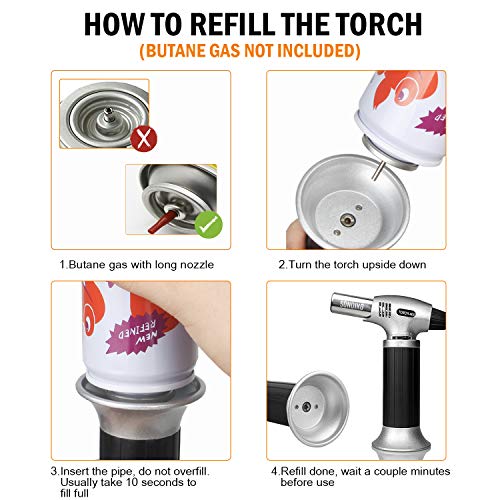 HOW TO REFILL THE TORCH
(BUTANE GAS NOT INCLUDED)

1.Butane gas with long nozzle

2.Turn the torch upside down

NEW REFINED

3.Insert the pipe, do not overfill. Usually take 10 seconds to fill full

4.Refill done, wait a couple minutes before use