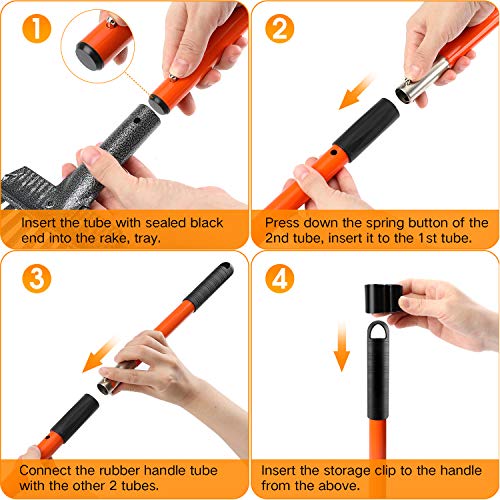 1

Insert the tube with sealed black end into the rake, tray.

2

Press down the spring button of the 2nd tube, insert it to the 1st tube.

3

Connect the rubber handle tube with the other 2 tubes.

4

Insert the storage clip to the handle from the above.