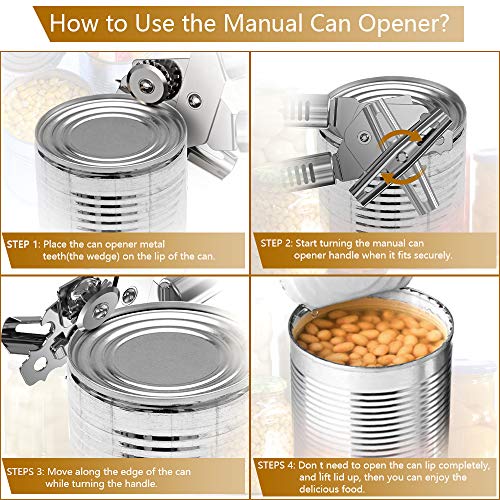 How to Use the Manual Can Opener?

STEP 1: Place the can opener metal teeth(the wedge) on the lip of the can.

STEP 2: Start turning the manual can opener handle when it fits securely.

STEPS 3: Move along the edge of the can while turning the handle.

STEPS 4: Don t need to open the can lip completely, and lift lid up, then you can enjoy the delicious food.