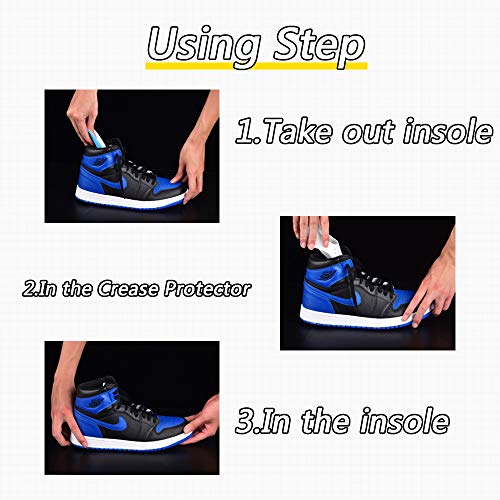 Using Step

1.Take out insole

2.In the Crease Protector

3.In the insole