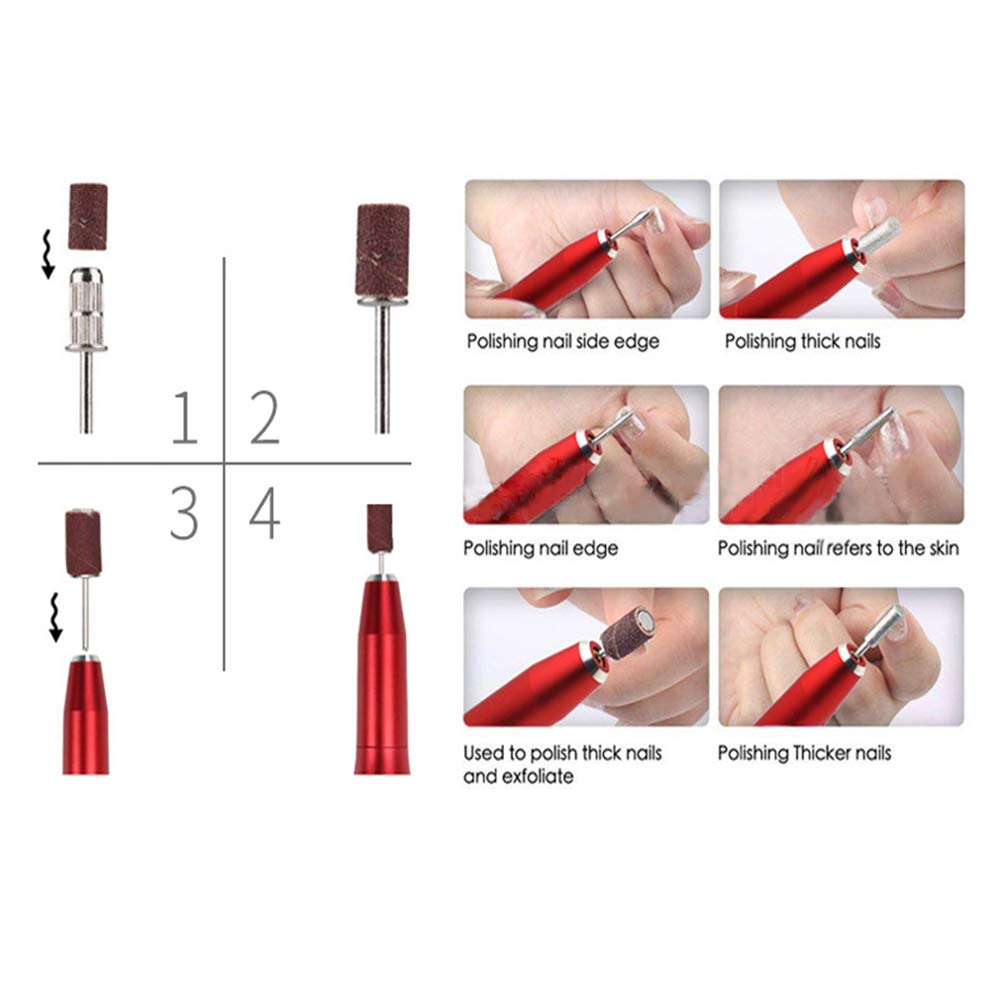 1 2
3 4

Polishing nail side edge

Polishing thick nails

Polishing nail edge

Polishing nail refers to the skin

Used to polish thick nails and exfoliate

Polishing Thicker nails